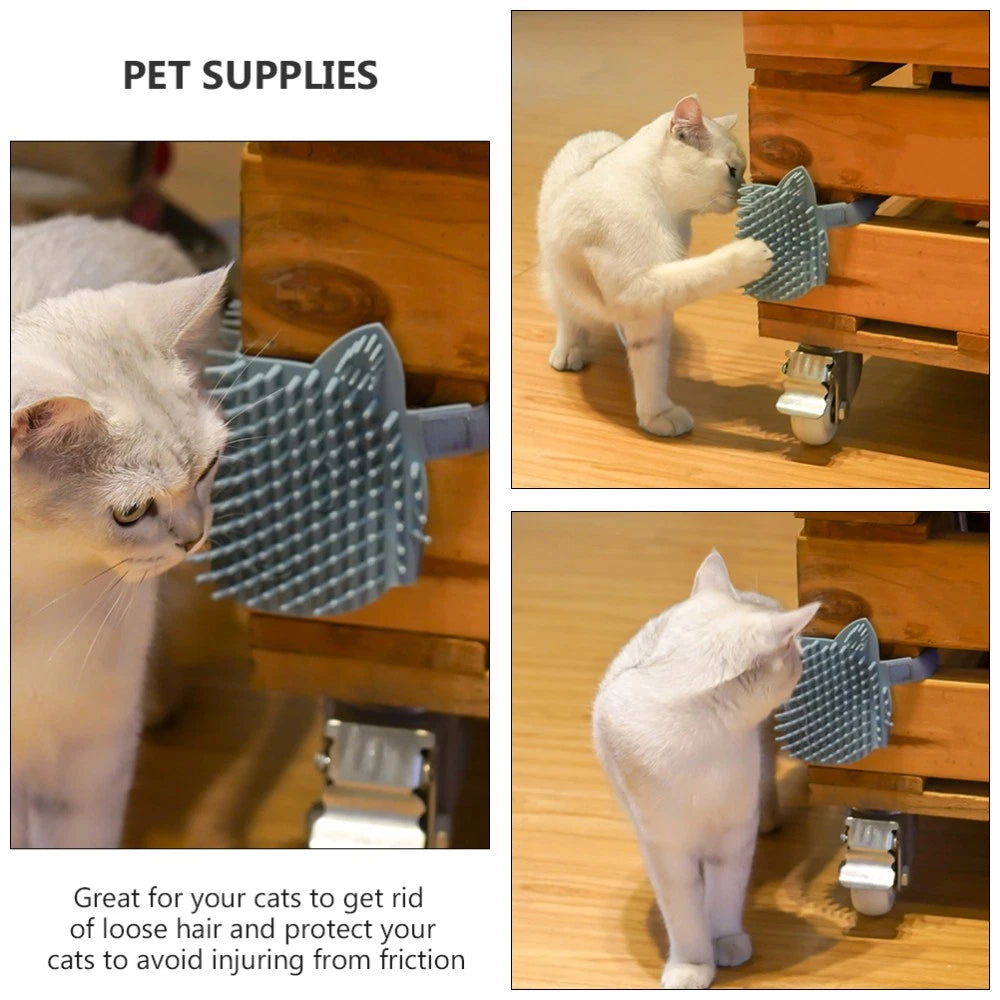 PET SUPPLIES

Great for your cats to get rid of loose hair and protect your cats to avoid injuring from friction