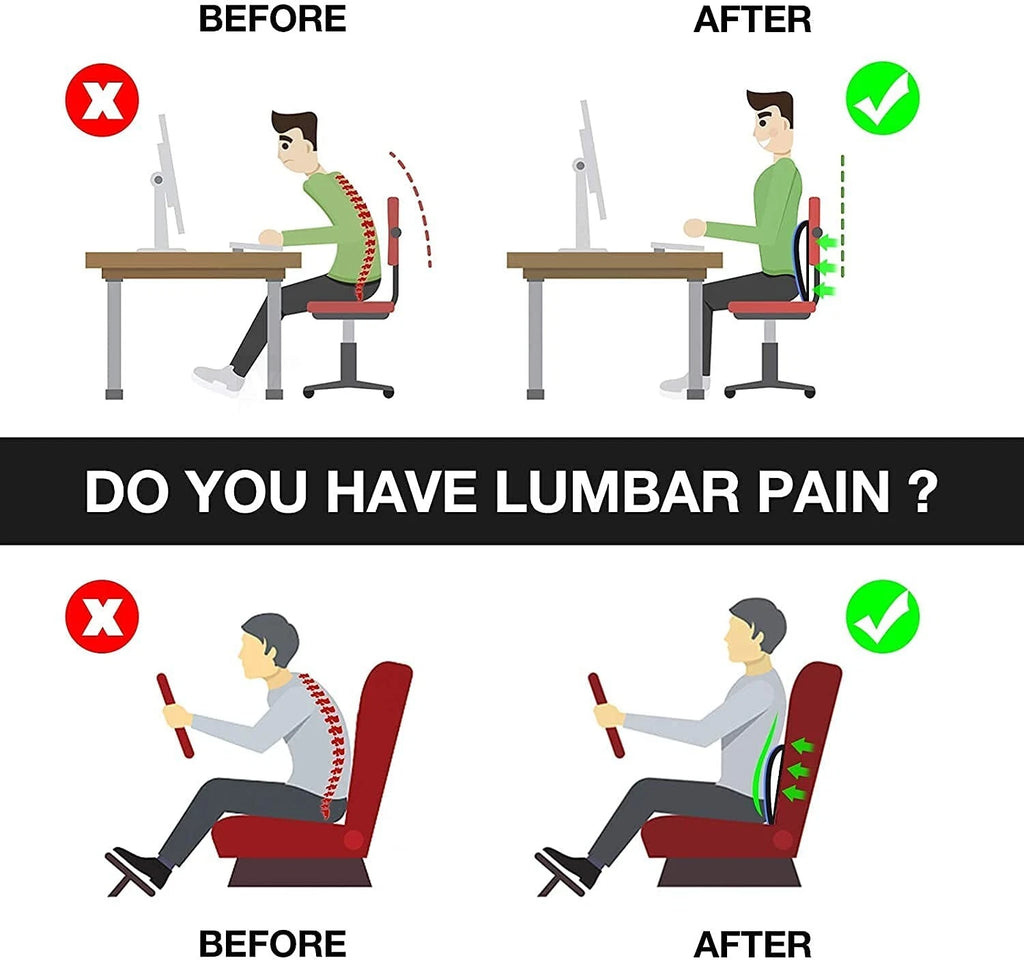 BEFORE

AFTER

DO YOU HAVE LUMBAR PAIN ?

BEFORE

AFTER