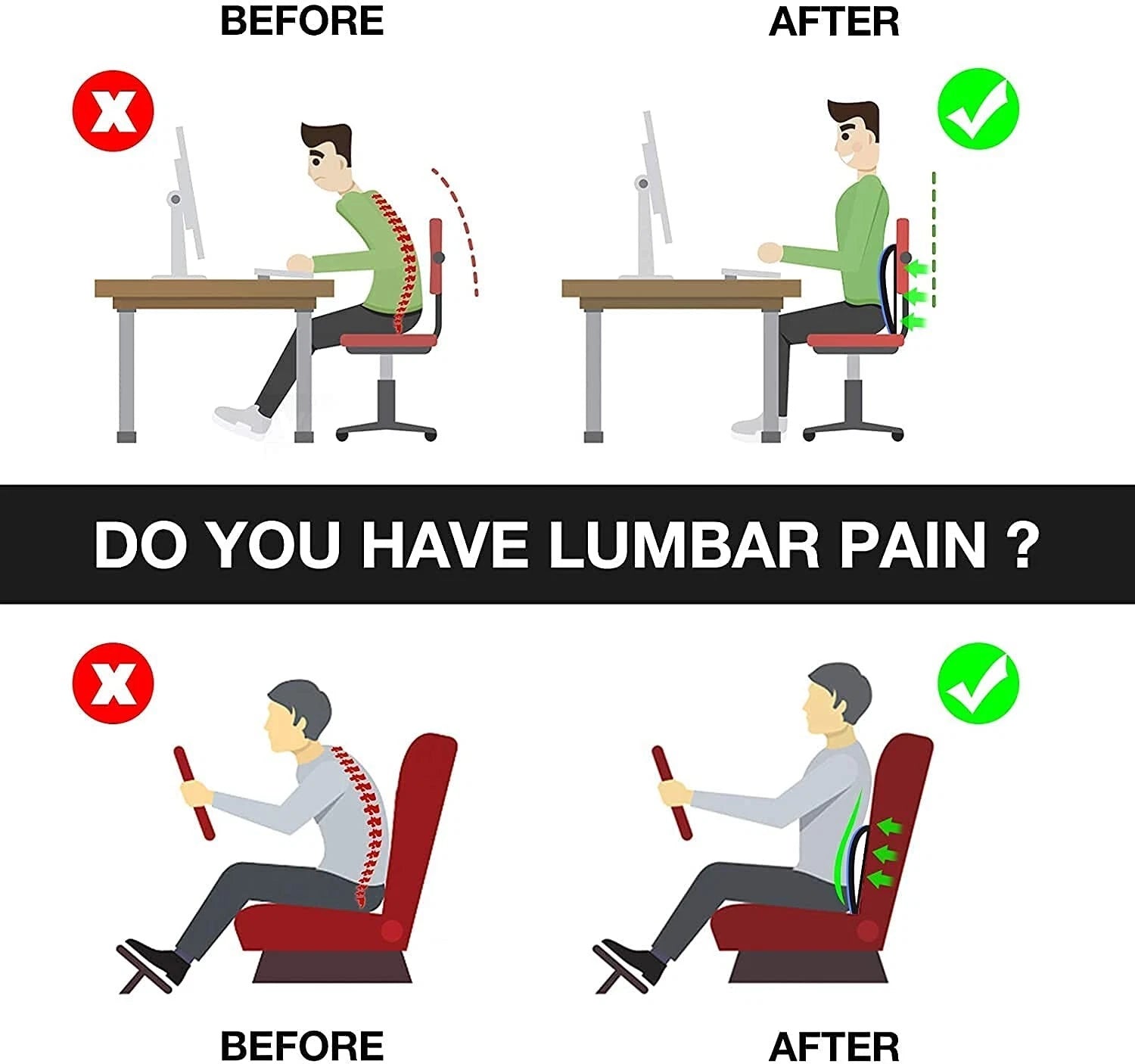 BEFORE

AFTER

DO YOU HAVE LUMBAR PAIN ?

BEFORE

AFTER