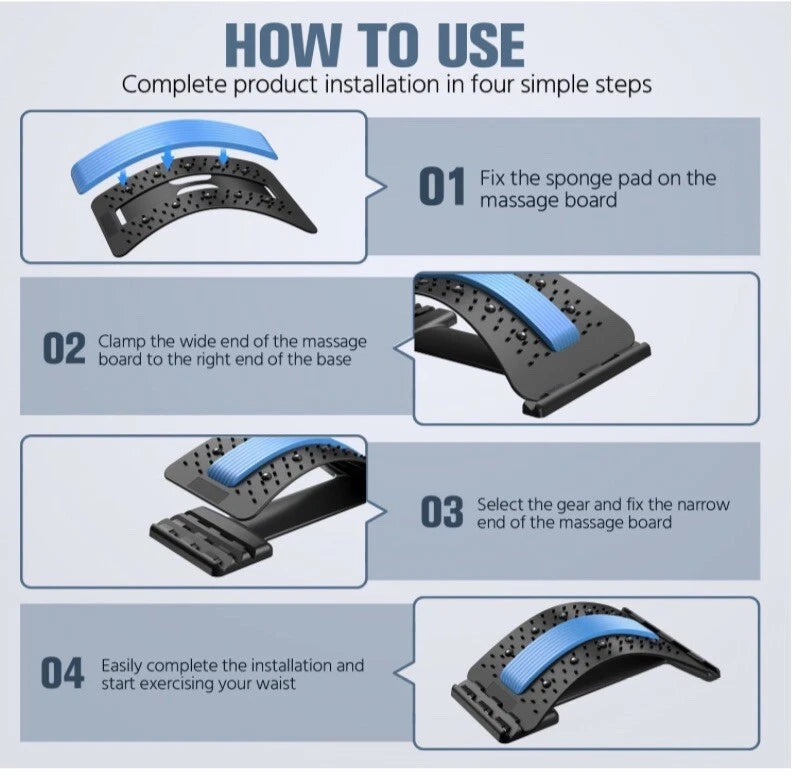 HOW TO USE
Complete product installation in four simple steps

01 Fix the sponge pad on the massage board

02 Clamp the wide end of the massage board to the right end of the base

03 Select the gear and fix the narrow end of the massage board

04 Easily complete the installation and start exercising your waist