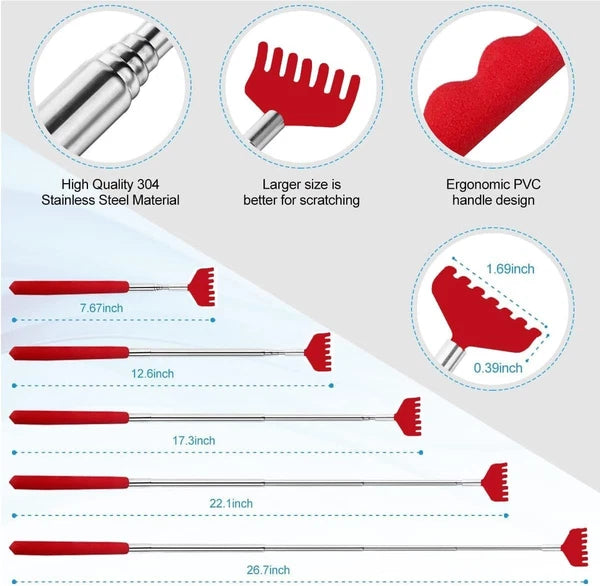 High Quality 304 Stainless Steel Material

Larger size is better for scratching

Ergonomic PVC handle design

1.69inch

0.39inch

7.67inch

12.6inch

17.3inch

22.1inch

26.7inch