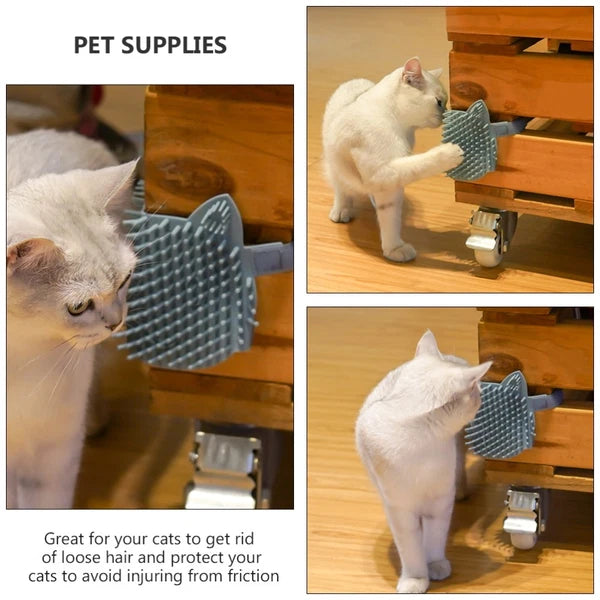 PET SUPPLIES

Great for your cats to get rid of loose hair and protect your cats to avoid injuring from friction