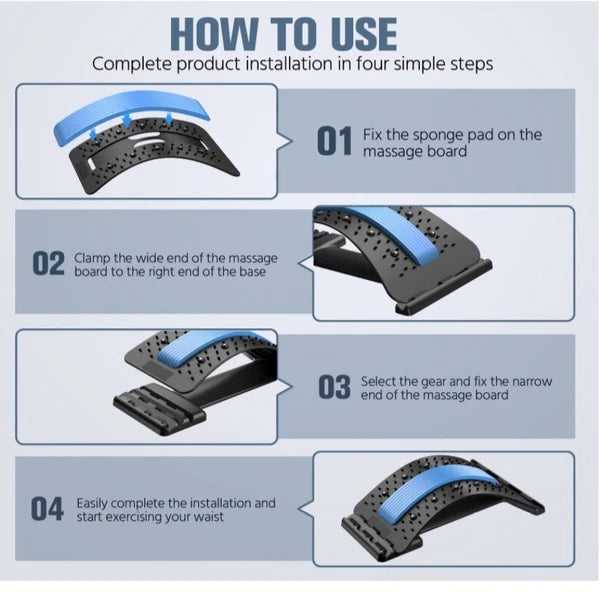 HOW TO USE
Complete product installation in four simple steps

01 Fix the sponge pad on the massage board

02 Clamp the wide end of the massage board to the right end of the base

03 Select the gear and fix the narrow end of the massage board

04 Easily complete the installation and start exercising your waist